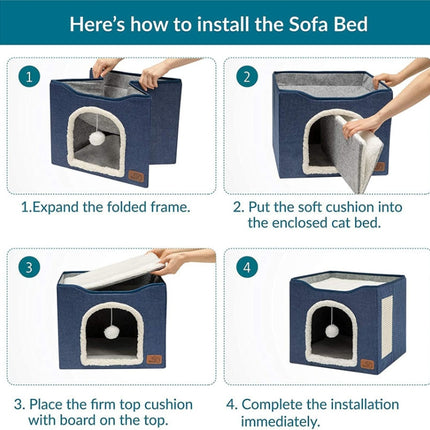 Here's how to install the Sofa Bed

1

1.Expand the folded frame.

2

2. Put the soft cushion into the enclosed cat bed.

3

3. Place the firm top cushion with board on the top.

4

4. Complete the installation immediately.