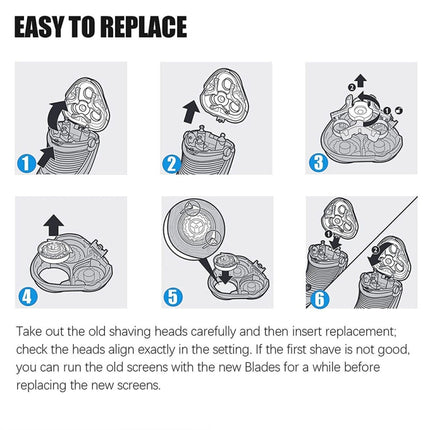 EASY TO REPLACE

1

2

2 1

3

4

5

1 2

6

Take out the old shaving heads carefully and then insert replacement; check the heads align exactly in the setting. If the first shave is not good, you can run the old screens with the new Blades for a while before replacing the new screens.