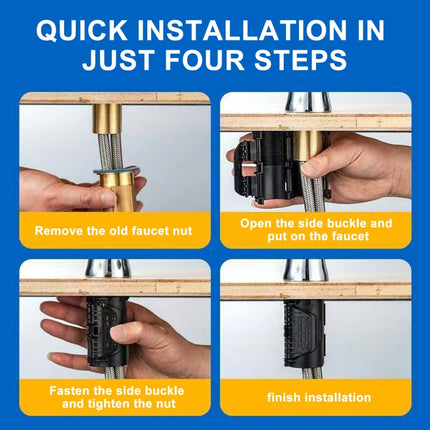 QUICK INSTALLATION IN JUST FOUR STEPS

Remove the old faucet nut

Open the side buckle and put on the faucet

Fasten the side buckle and tighten the nut

finish installation