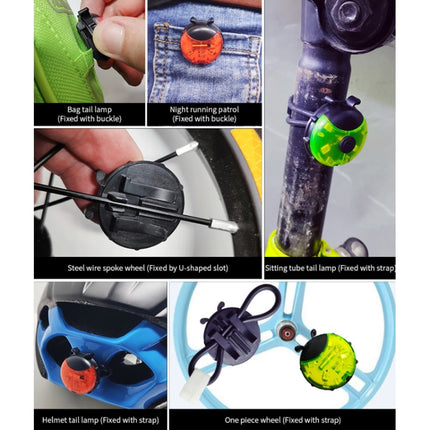 Bag tail lamp
(Fixed with buckle)

Night running patrol
(Fixed with buckle)

Steel wire spoke wheel (Fixed by U-shaped slot)

Sitting tube tail lamp (Fixed with strap)

Helmet tail lamp (Fixed with strap)

One piece wheel (Fixed with strap)