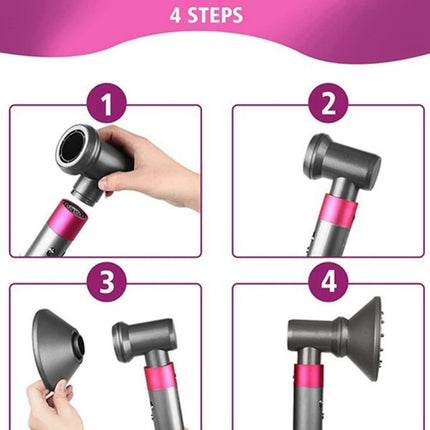 4 STEPS

1

2

3

4