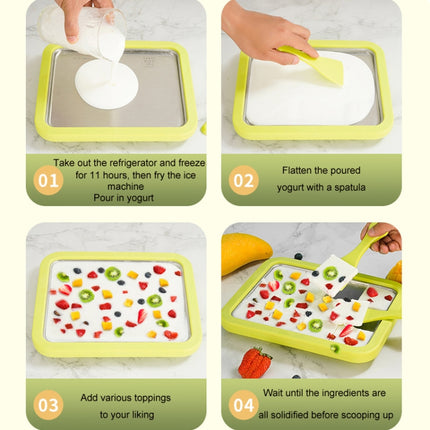 01
Take out the refrigerator and freeze for 11 hours, then fry the ice machine
Pour in yogurt

02
Flatten the poured yogurt with a spatula

03
Add various toppings to your liking

04
Wait until the ingredients are all solidified before scooping up