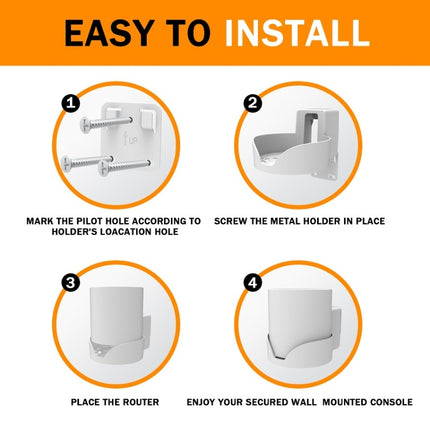 EASY TO INSTALL

1

UP

MARK THE PILOT HOLE ACCORDING TO HOLDER'S LOACATION HOLE

2

SCREW THE METAL HOLDER IN PLACE

3

PLACE THE ROUTER

4

ENJOY YOUR SECURED WALL MOUNTED CONSOLE