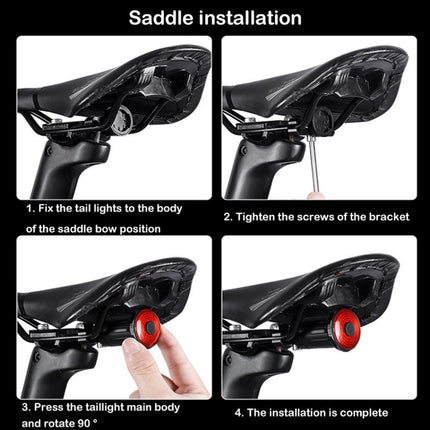 Saddle installation

1. Fix the tail lights to the body of the saddle bow position

2. Tighten the screws of the bracket

3. Press the taillight main body and rotate 90 °

4. The installation is complete