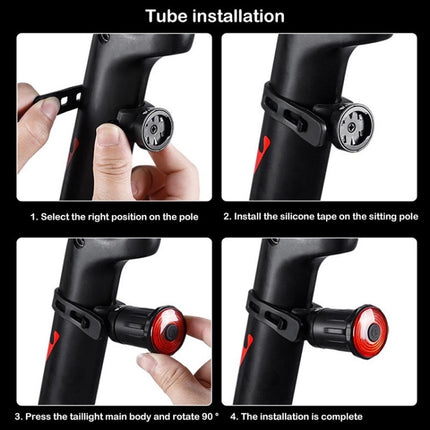 Tube installation

1. Select the right position on the pole

2. Install the silicone tape on the sitting pole

3. Press the taillight main body and rotate 90 °

4. The installation is complete