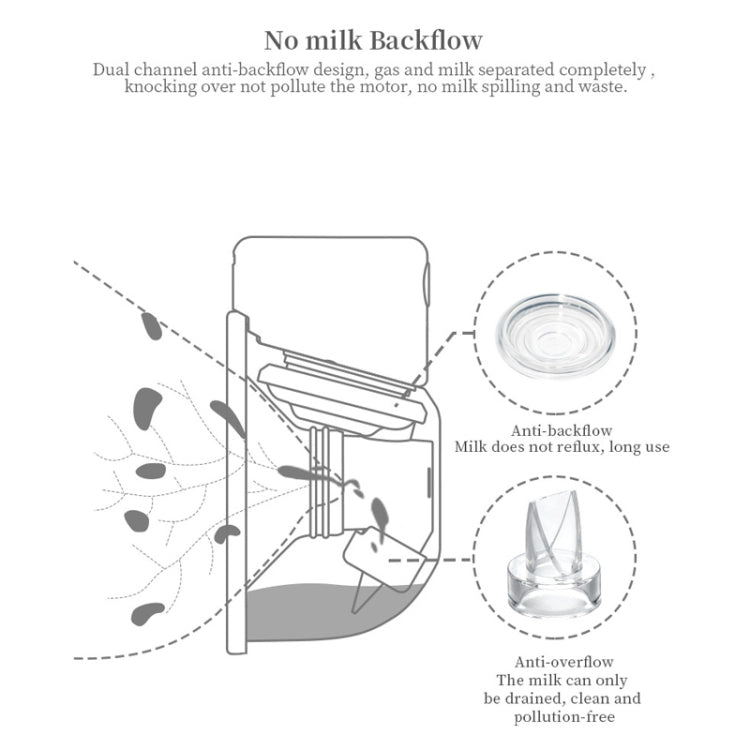 No milk Backflow

Dual channel anti-backflow design, gas and milk separated completely , knocking over not pollute the motor, no milk spilling and waste.

Anti-backflow
Milk does not reflux, long use

Anti-overflow
The milk can only be drained, clean and pollution-free