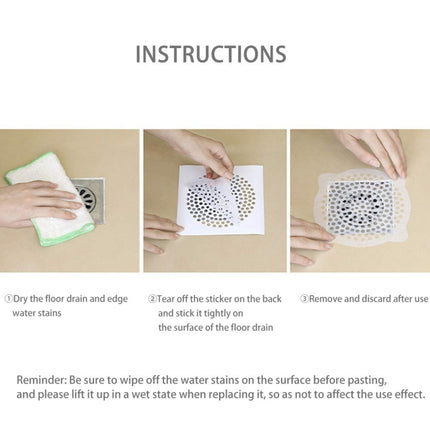 INSTRUCTIONS

①Dry the floor drain and edge water stains

②Tear off the sticker on the back and stick it tightly on the surface of the floor drain

③Remove and discard after use

Reminder: Be sure to wipe off the water stains on the surface before pasting, and please lift it up in a wet state when replacing it, so as not to affect the use effect.