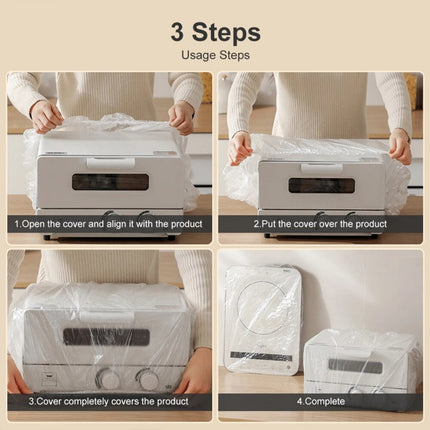 3 Steps
Usage Steps

1.Open the cover and align it with the product

2.Put the cover over the product

3.Cover completely covers the product

4.Complete