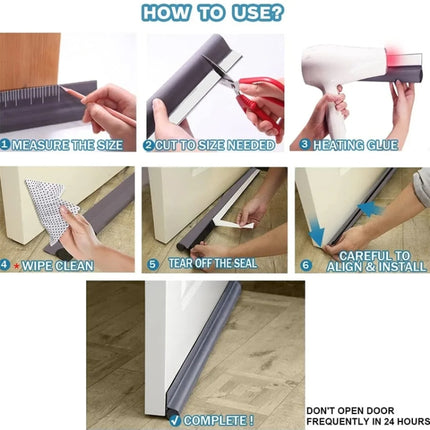 HOW TO USE?

1 MEASURE THE SIZE

2 CUT TO SIZE NEEDED

3 HEATING GLUE

4 * WIPE CLEAN

5 TEAR OFF THE SEAL

6 CAREFUL TO ALIGN & INSTALL

✓ COMPLETE !

DON'T OPEN DOOR FREQUENTLY IN 24 HOURS