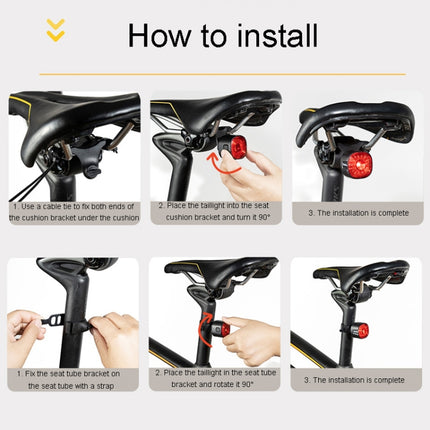 How to install

1. Use a cable tie to fix both ends of the cushion bracket under the cushion

2. Place the taillight into the seat cushion bracket and turn it 90°

3. The installation is complete

1. Fix the seat tube bracket on the seat tube with a strap

2. Place the taillight in the seat tube bracket and rotate it 90°

3. The installation is complete