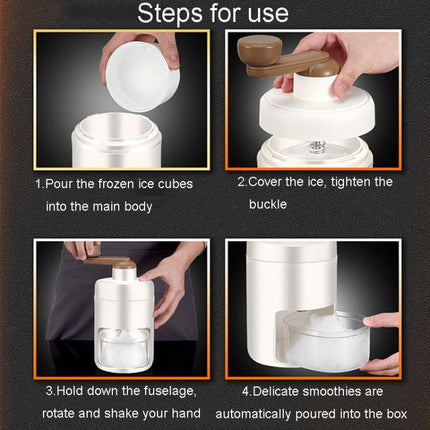 Steps for use

1.Pour the frozen ice cubes into the main body

2.Cover the ice, tighten the buckle

3.Hold down the fuselage, rotate and shake your hand

4.Delicate smoothies are automatically poured into the box