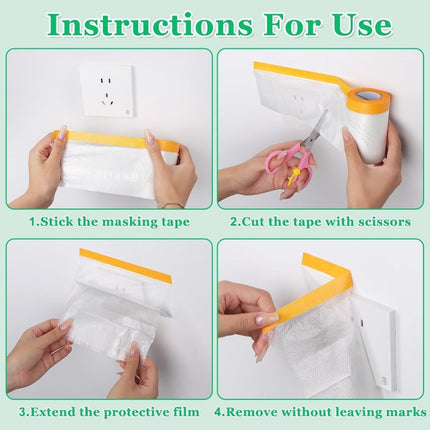 Instructions For Use

1.Stick the masking tape

2.Cut the tape with scissors

3.Extend the protective film

4.Remove without leaving marks