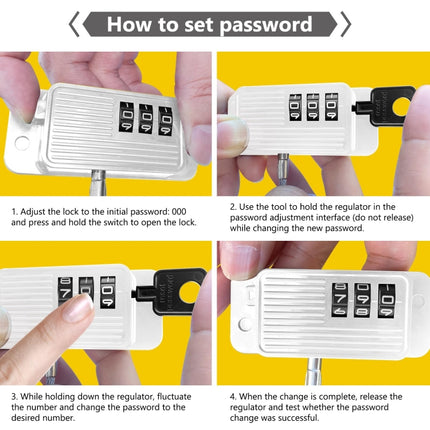 How to set password

1. Adjust the lock to the initial password: 000 and press and hold the switch to open the lock.

2. Use the tool to hold the regulator in the password adjustment interface (do not release) while changing the new password.

3. While holding down the regulator, fluctuate the number and change the password to the desired number.

4. When the change is complete, release the regulator and test whether the password change was successful.