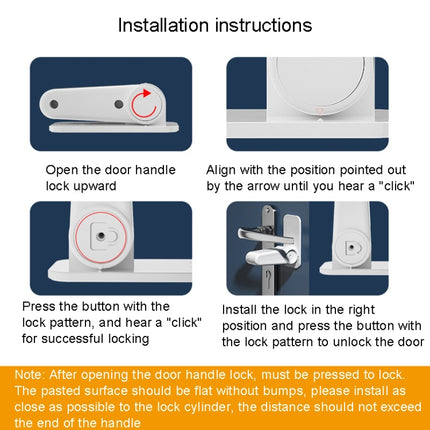 Installation instructions

Open the door handle lock upward

Align with the position pointed out by the arrow until you hear a "click"

Press the button with the lock pattern, and hear a "click" for successful locking

Install the lock in the right position and press the button with the lock pattern to unlock the door

Note: After opening the door handle lock, must be pressed to lock. The pasted surface should be flat without bumps, please install as close as possible to the lock cylinder, the distance should not exceed the end of the handle