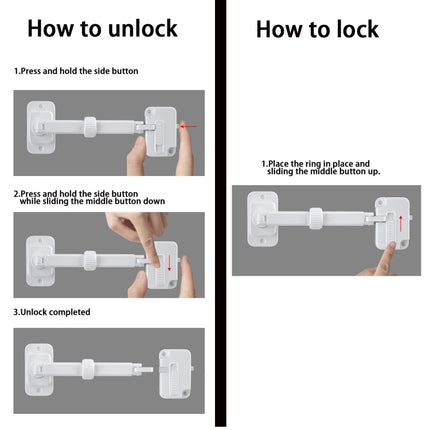 How to unlock

1.Press and hold the side button

2.Press and hold the side button while sliding the middle button down

3.Unlock completed

How to lock

1.Place the ring in place and sliding the middle button up.