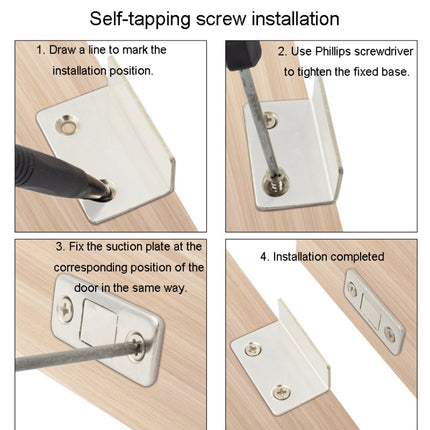 Self-tapping screw installation

1. Draw a line to mark the installation position.

2. Use Phillips screwdriver to tighten the fixed base.

3. Fix the suction plate at the corresponding position of the door in the same way.

4. Installation completed