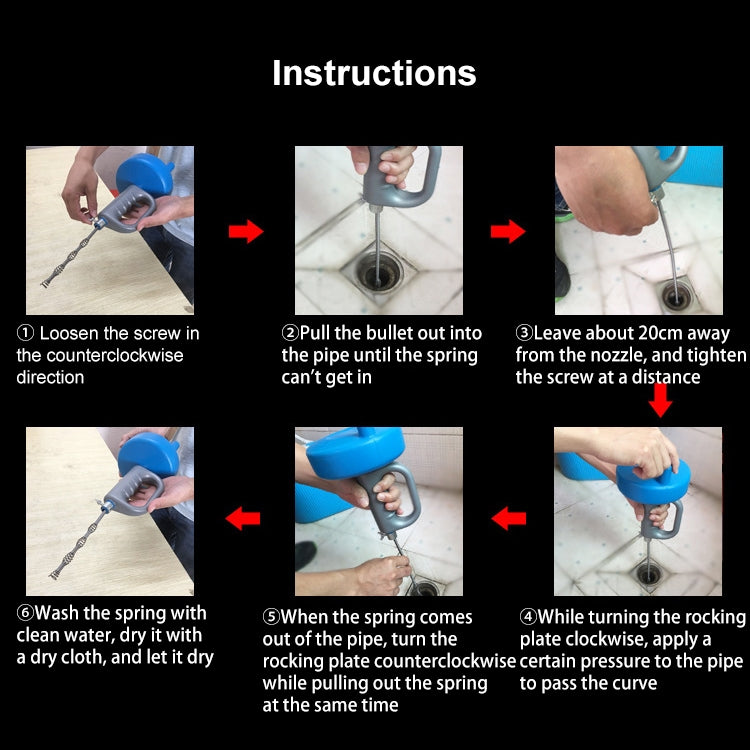 Instructions

① Loosen the screw in the counterclockwise direction

②Pull the bullet out into the pipe until the spring can't get in

③Leave about 20cm away from the nozzle, and tighten the screw at a distance

④While turning the rocking plate clockwise, apply a certain pressure to the pipe to pass the curve

⑤When the spring comes out of the pipe, turn the rocking plate counterclockwise while pulling out the spring at the same time

⑥Wash the spring with clean water, dry it with a dry cloth, and let it dry