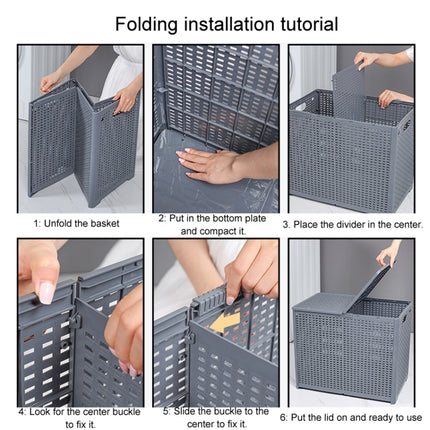 Folding installation tutorial

1: Unfold the basket

2: Put in the bottom plate and compact it.

3. Place the divider in the center.

4: Look for the center buckle to fix it.

5: Slide the buckle to the center to fix it.

6: Put the lid on and ready to use