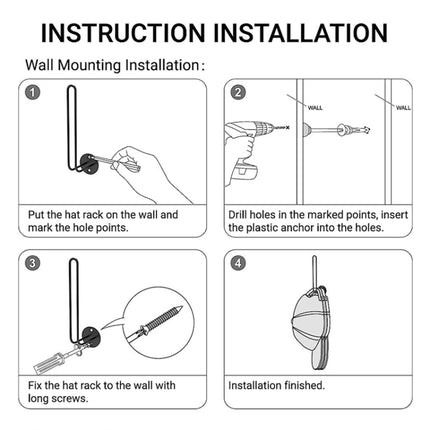 INSTRUCTION INSTALLATION

Wall Mounting Installation:

1

Put the hat rack on the wall and mark the hole points.

2

WALL

WALL

Drill holes in the marked points, insert the plastic anchor into the holes.

3

Fix the hat rack to the wall with long screws.

4

Installation finished.