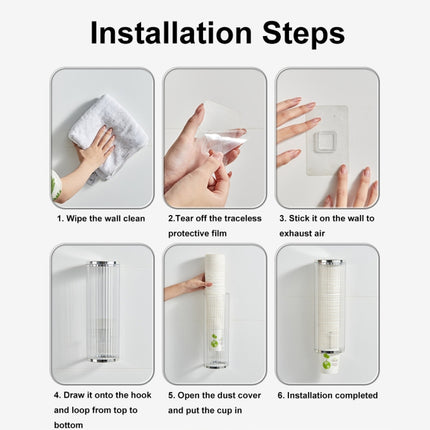 Installation Steps

1. Wipe the wall clean

2.Tear off the traceless protective film

3. Stick it on the wall to exhaust air

4. Draw it onto the hook and loop from top to bottom

5. Open the dust cover and put the cup in

6. Installation completed