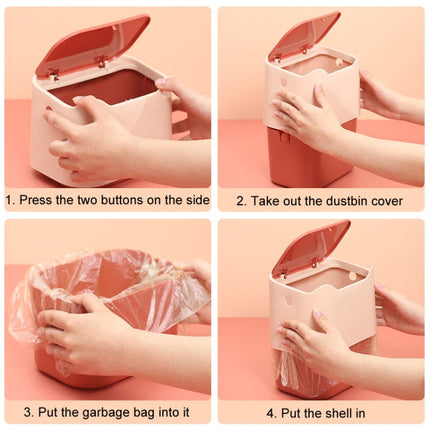 1. Press the two buttons on the side

2. Take out the dustbin cover

3. Put the garbage bag into it

4. Put the shell in