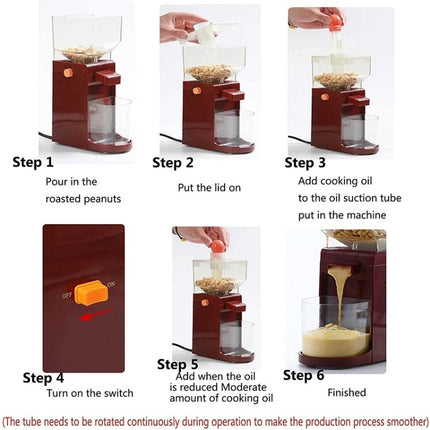 Step 1
Pour in the roasted peanuts

Step 2
Put the lid on

Step 3
Add cooking oil to the oil suction tube put in the machine

OFF ON

Step 4
Turn on the switch

Step 5
Add when the oil is reduced Moderate amount of cooking oil

Step 6
Finished

(The tube needs to be rotated continuously during operation to make the production process smoother)