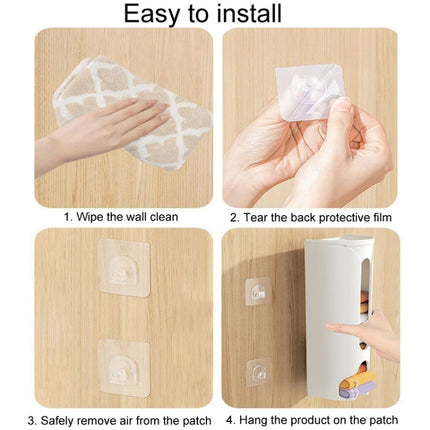 Easy to install

1. Wipe the wall clean

2. Tear the back protective film

3. Safely remove air from the patch

4. Hang the product on the patch