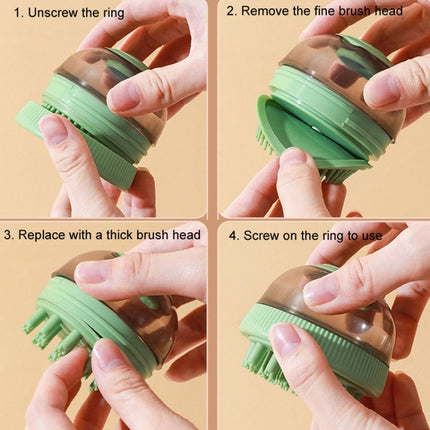 1. Unscrew the ring

2. Remove the fine brush head

3. Replace with a thick brush head

4. Screw on the ring to use