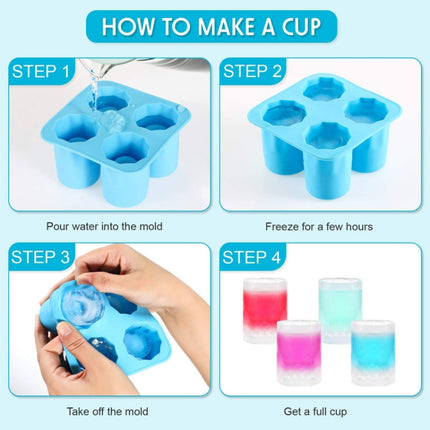 HOW TO MAKE A CUP

STEP 1

Pour water into the mold

STEP 2

Freeze for a few hours

STEP 3

Take off the mold

STEP 4

Get a full cup