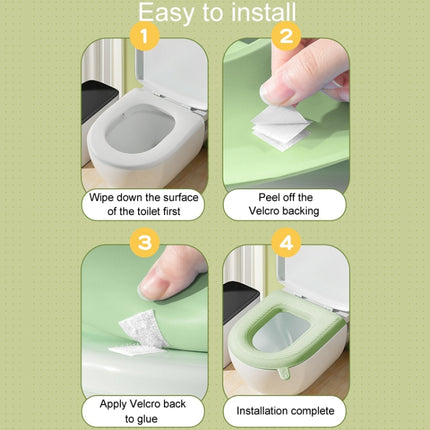 Easy to install

1

Wipe down the surface of the toilet first

2

Peel off the Velcro backing

3

Apply Velcro back to glue

4

Installation complete