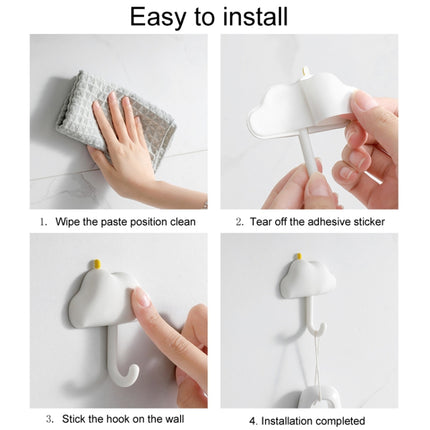 Easy to install

1. Wipe the paste position clean

2. Tear off the adhesive sticker

3. Stick the hook on the wall

4. Installation completed