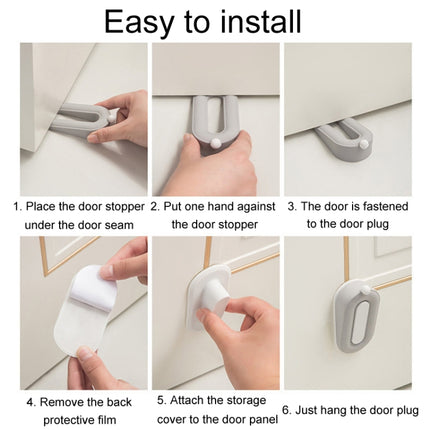 Easy to install

1. Place the door stopper under the door seam

2. Put one hand against the door stopper

3. The door is fastened to the door plug

4. Remove the back protective film

5. Attach the storage cover to the door panel

6. Just hang the door plug