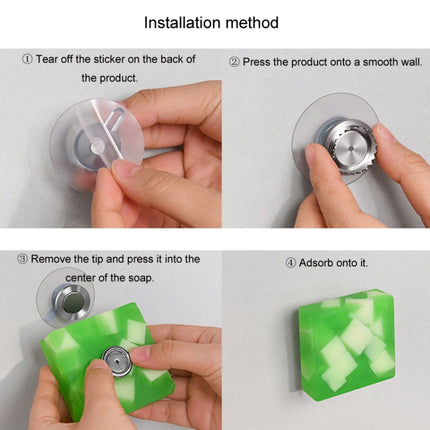 Installation method

① Tear off the sticker on the back of the product.

② Press the product onto a smooth wall.

③ Remove the tip and press it into the center of the soap.

④ Adsorb onto it.