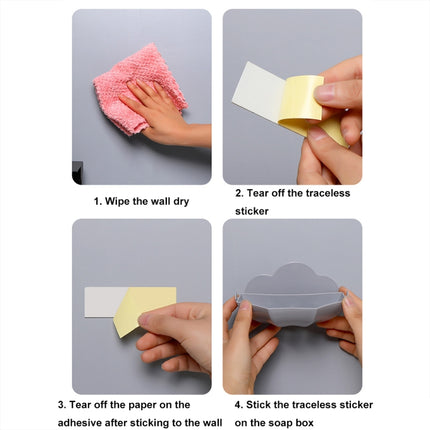 1. Wipe the wall dry

2. Tear off the traceless sticker

3. Tear off the paper on the adhesive after sticking to the wall

4. Stick the traceless sticker on the soap box