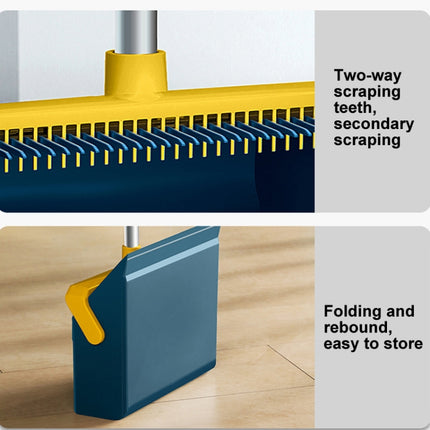 Two-way scraping teeth, secondary scraping

Folding and rebound, easy to store