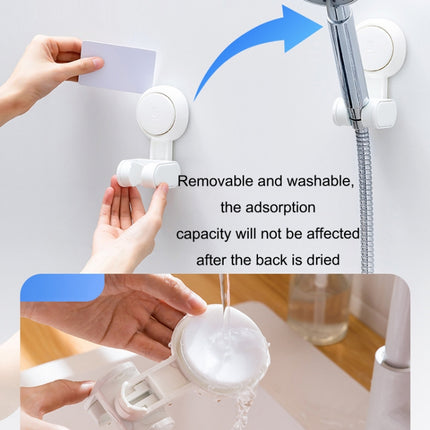 Removable and washable, the adsorption capacity will not be affected after the back is dried