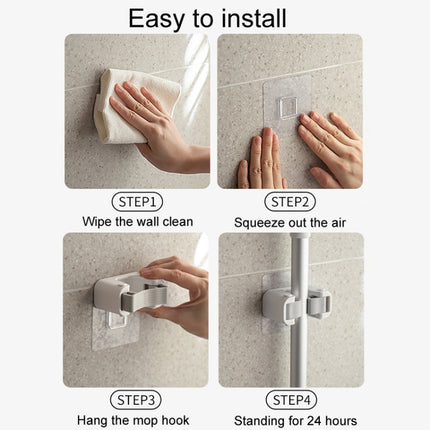 Easy to install

STEP1
Wipe the wall clean

STEP2
Squeeze out the air

STEP3
Hang the mop hook

STEP4
Standing for 24 hours