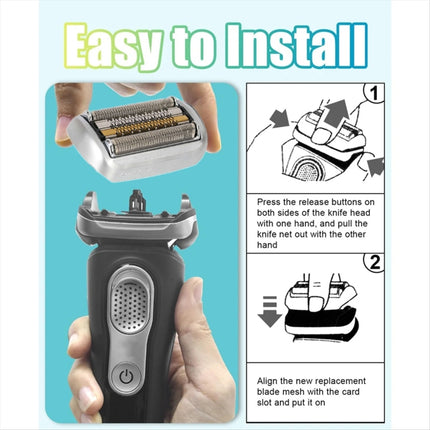 Easy to Install

1

Press the release buttons on both sides of the knife head with one hand, and pull the knife net out with the other hand

2

Align the new replacement blade mesh with the card slot and put it on