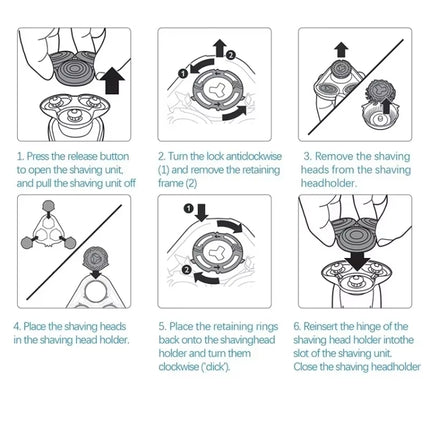 1
2

1. Press the release button to open the shaving unit, and pull the shaving unit off

2. Turn the lock anticlockwise (1) and remove the retaining frame (2)

3. Remove the shaving heads from the shaving headholder.

1
2

4. Place the shaving heads in the shaving head holder.

5. Place the retaining rings back onto the shavinghead holder and turn them clockwise ('dick').

6. Reinsert the hinge of the shaving head holder intothe slot of the shaving unit. Close the shaving headholder