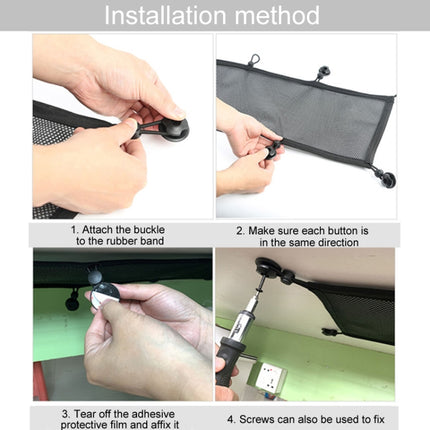 Installation method

1. Attach the buckle to the rubber band

2. Make sure each button is in the same direction

3. Tear off the adhesive protective film and affix it

4. Screws can also be used to fix