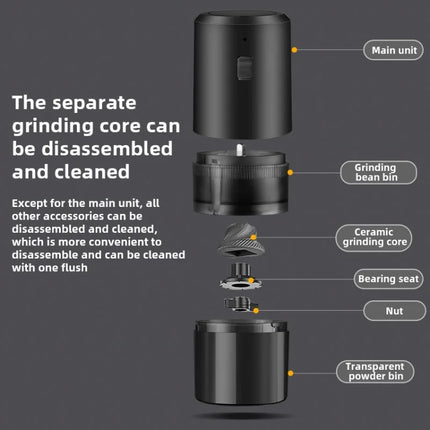 The separate grinding core can be disassembled and cleaned

Except for the main unit, all other accessories can be disassembled and cleaned, which is more convenient to disassemble and can be cleaned with one flush

Main unit

Grinding bean bin

Ceramic grinding core

Bearing seat

Nut

Transparent powder bin