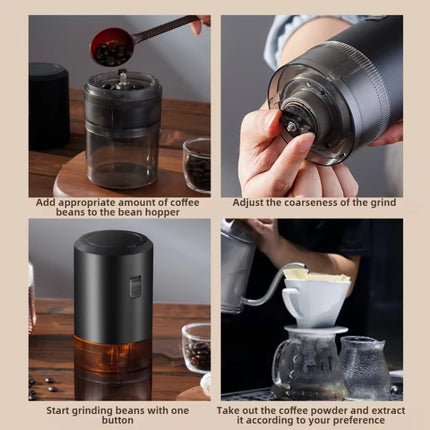 Add appropriate amount of coffee beans to the bean hopper

Adjust the coarseness of the grind

Start grinding beans with one button

Take out the coffee powder and extract it according to your preference