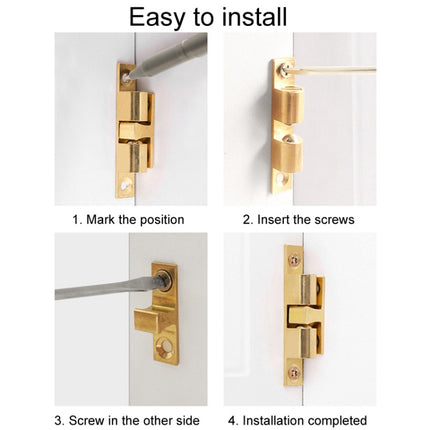 Easy to install

1. Mark the position

2. Insert the screws

3. Screw in the other side

4. Installation completed