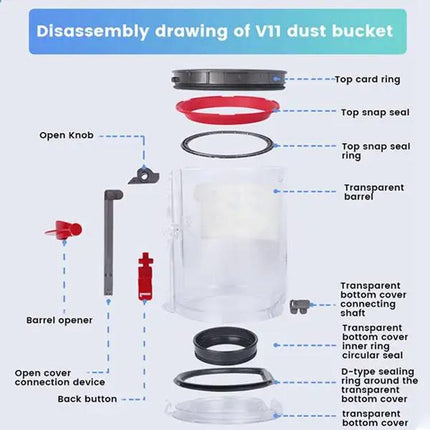 Disassembly drawing of V11 dust bucket

Top card ring

Top snap seal

Open Knob

Top snap seal ring

Transparent barrel

Transparent bottom cover connecting shaft

Barrel opener

Transparent bottom cover inner ring circular seal

Open cover connection device

D-type sealing ring around the transparent bottom cover

Back button

transparent bottom cover