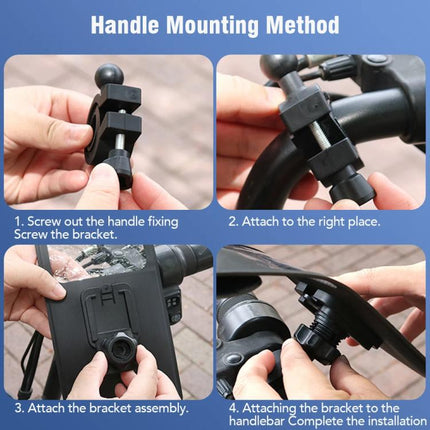 Handle Mounting Method

1. Screw out the handle fixing Screw the bracket.

2. Attach to the right place.

3. Attach the bracket assembly.

4. Attaching the bracket to the handlebar Complete the installation