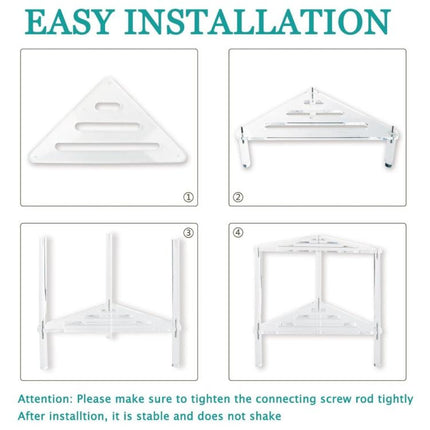 EASY INSTALLATION

①

②

③

④

Attention: Please make sure to tighten the connecting screw rod tightly
After installtion, it is stable and does not shake