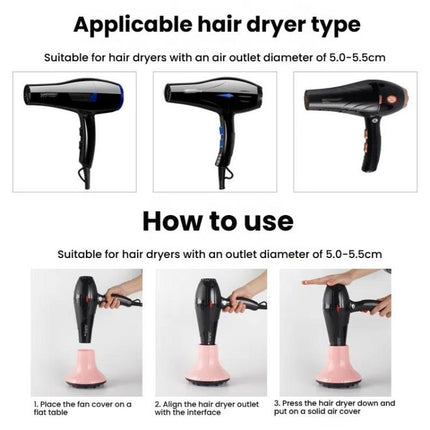 Applicable hair dryer type

Suitable for hair dryers with an air outlet diameter of 5.0-5.5cm

How to use

Suitable for hair dryers with an outlet diameter of 5.0-5.5cm

1. Place the fan cover on a flat table

2. Align the hair dryer outlet with the interface

3. Press the hair dryer down and put on a solid air cover