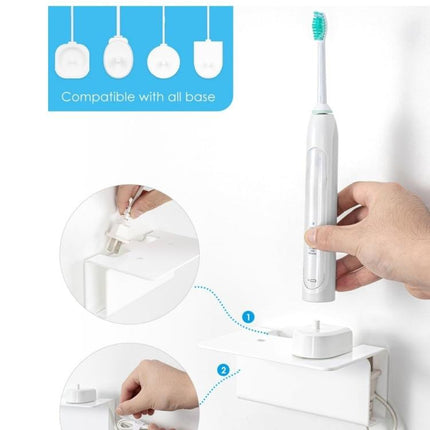 Compatible with all base

1

2