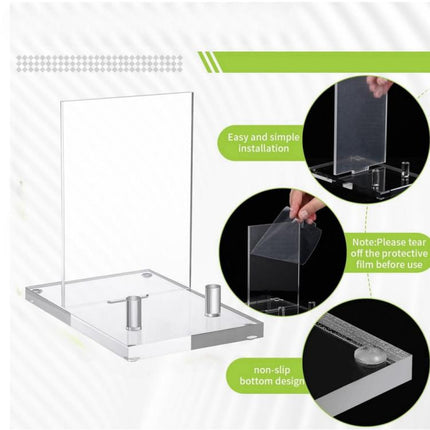 Easy and simple installation

Note:Please tear off the protective film before use

non-slip bottom design