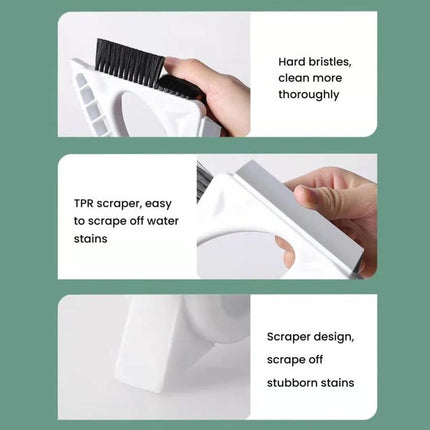 Hard bristles, clean more thoroughly

TPR scraper, easy to scrape off water stains

Scraper design, scrape off stubborn stains